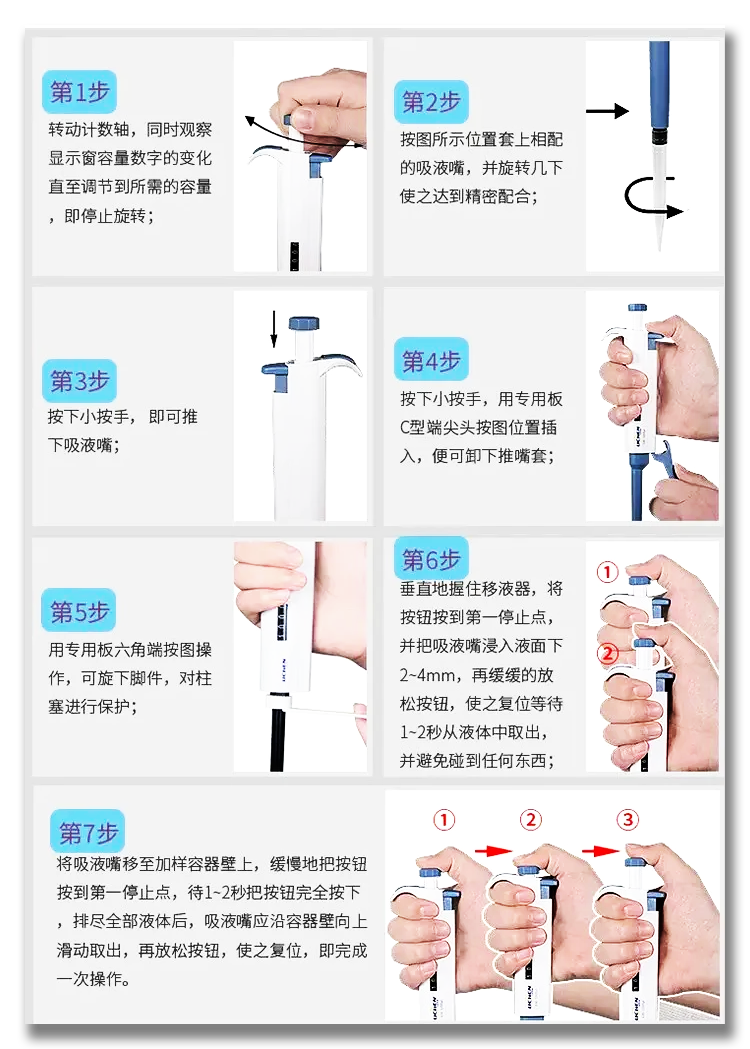 第1步
转动计数轴，同时观察显示窗容量数字的变化直至调节到所需的容量，即停止旋转；

第2步
按图所示位置套上相配的吸液嘴，并旋转几下使之达到精密配合；

第3步
按下小按手，即可推下吸液嘴；

第4步
按下小按手，用专用板C型端尖头按图位置插入，便可卸下推嘴套；

第5步
用专用板六角端按图操作，可旋下脚件，对柱塞进行保护；

第6步
垂直地握住移液器，将按钮按到第一停止点，并把吸液嘴浸入液面下2~4mm，再缓缓的放松按钮，使之复位等待1~2秒从液体中取出，并避免碰到任何东西；

①
②

第7步
将吸液嘴移至加样容器壁上，缓慢地把按钮按到第一停止点，待1~2秒把按钮完全按下，排尽全部液体后，吸液嘴应沿容器壁向上滑动取出，再放松按钮，使之复位，即完成一次操作。

①
②
③